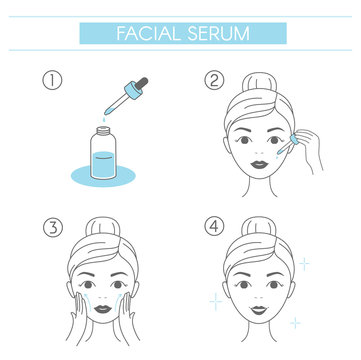 FACIAL SERUM

1

2

3

4