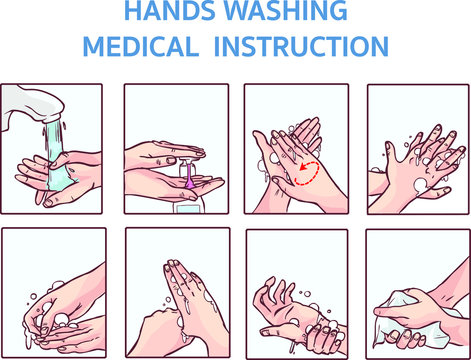 HANDS WASHING
MEDICAL INSTRUCTION