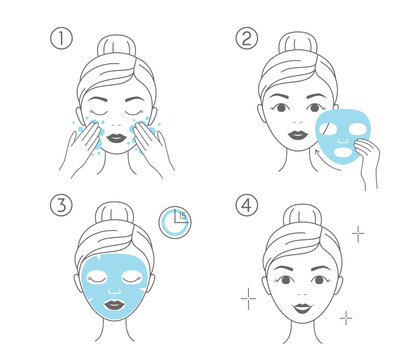 1

2

3

15

4