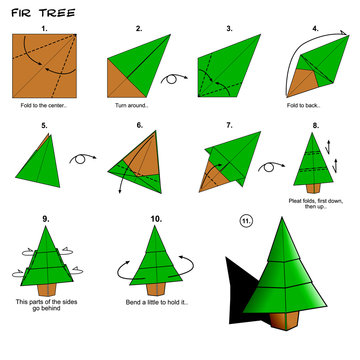 FIR TREE

1.

Fold to the center..

2.

Turn around..

3.

4.

Fold to back..

5.

6.

7.

8.

Pleat folds, first down, then up..

9.

This parts of the sides go behind

10.

Bend a little to hold it..

11.