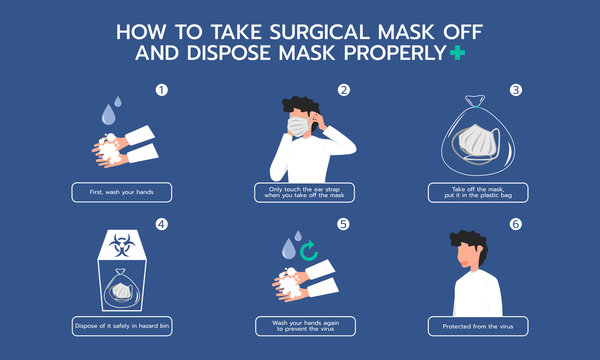 HOW TO TAKE SURGICAL MASK OFF AND DISPOSE MASK PROPERLY

1

First, wash your hands

2

Only touch the ear strap when you take off the mask

3

Take off the mask, put it in the plastic bag

4

Dispose of it safely in hazard bin

5

Wash your hands again to prevent the virus

6

Protected from the virus