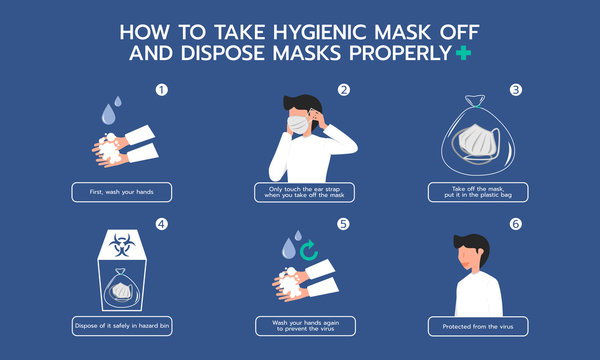 HOW TO TAKE HYGIENIC MASK OFF AND DISPOSE MASKS PROPERLY

1

First, wash your hands

2

Only touch the ear strap when you take off the mask

3

Take off the mask, put it in the plastic bag

4

Dispose of it safely in hazard bin

5

Wash your hands again to prevent the virus

6

Protected from the virus