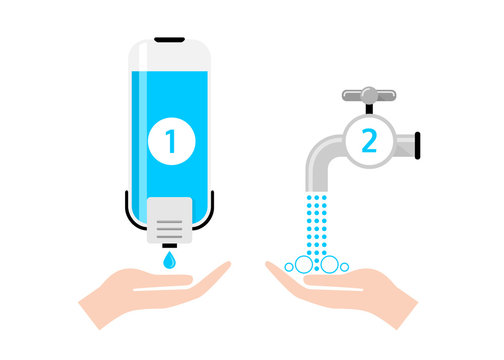 1

2