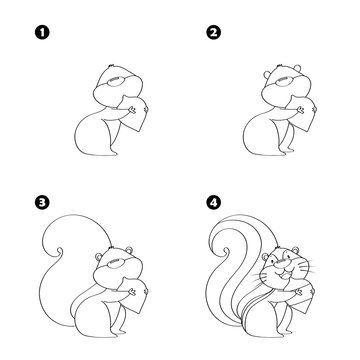 1
2
3
4