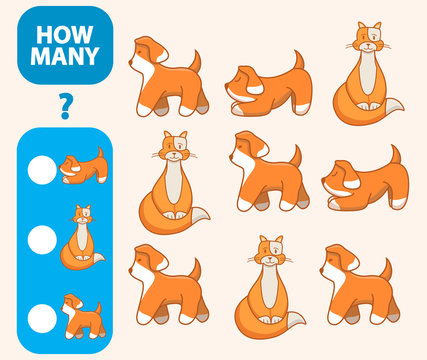 HOW MANY

?