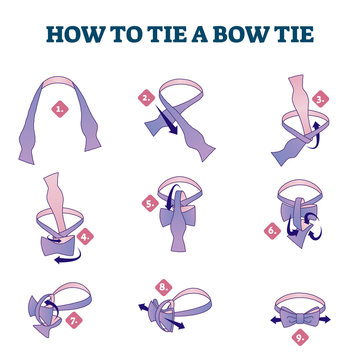 HOW TO TIE A BOW TIE

1.

2.

3.

4.

5.

6.

7.

8.

9.