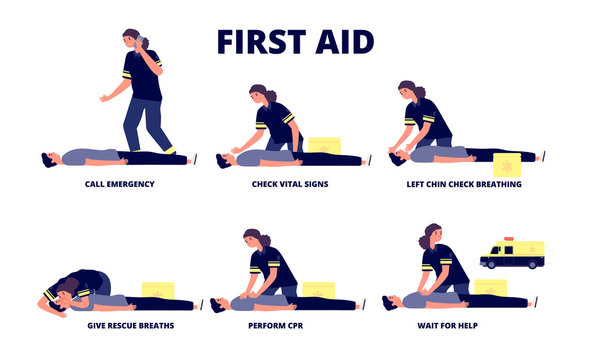 FIRST AID

CALL EMERGENCY

CHECK VITAL SIGNS

LEFT CHIN CHECK BREATHING

GIVE RESCUE BREATHS

PERFORM CPR

WAIT FOR HELP