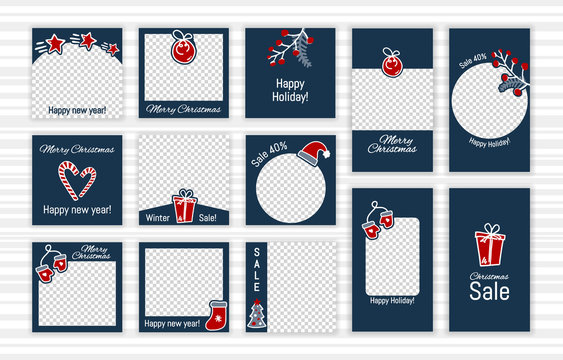 Happy new year!

Merry Christmas

Happy Holiday!

Merry Christmas

Sale 40%

Happy Holiday!

Merry Christmas

Happy new year!

Winter Sale!

Sale 40%

Merry Christmas

Happy new year!

SALE

Happy Holiday!

Christmas Sale