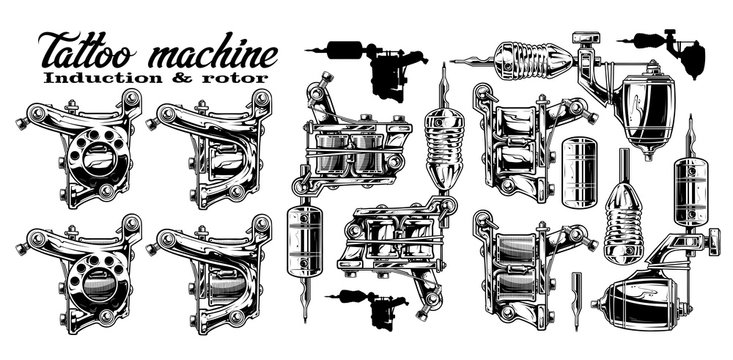 Tattoo machine
Induction & rotor