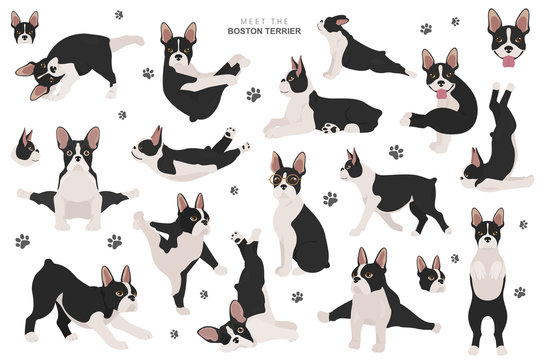 MEET THE
BOSTON TERRIER