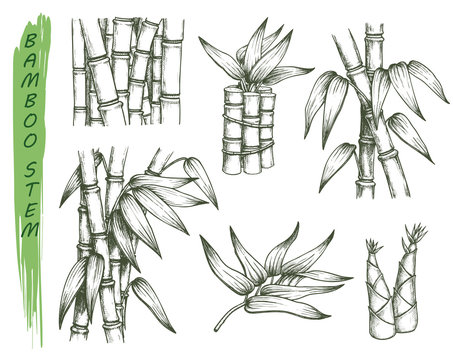 BAMBOO STEM