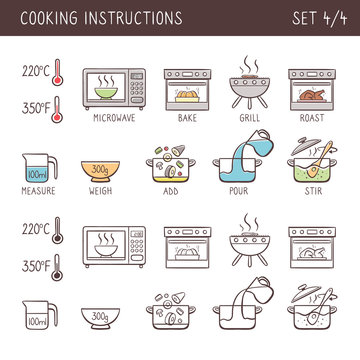 COOKING INSTRUCTIONS

SET 4/4

220°C

350°F

MICROWAVE

BAKE

GRILL

ROAST

100ml

MEASURE

300g

WEIGH

ADD

POUR

STIR

220°C

350°F

100ml

300g