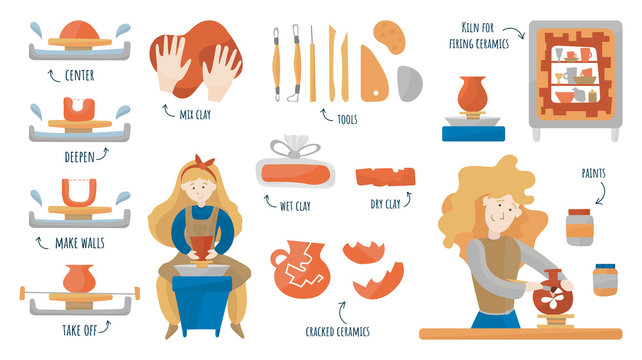 CENTER

DEEPEN

MAKE WALLS

TAKE OFF

MIX CLAY

TOOLS

WET CLAY

DRY CLAY

CRACKED CERAMICS

KILN FOR FIRING CERAMICS

PAINTS