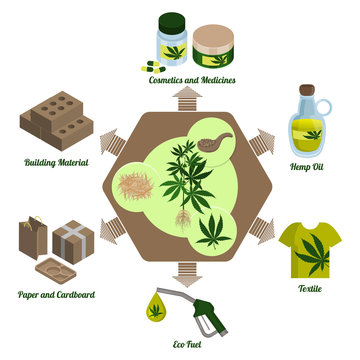 Cosmetics and Medicines

Building Material

Hemp Oil

Paper and Cardboard

Textile

Eco Fuel