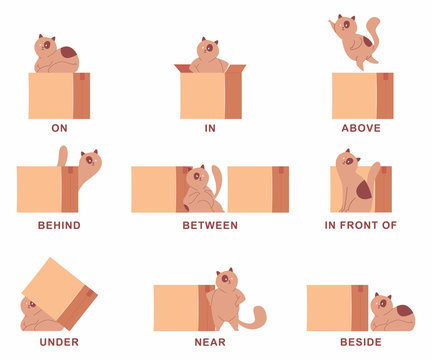 ON

IN

ABOVE

BEHIND

BETWEEN

IN FRONT OF

UNDER

NEAR

BESIDE