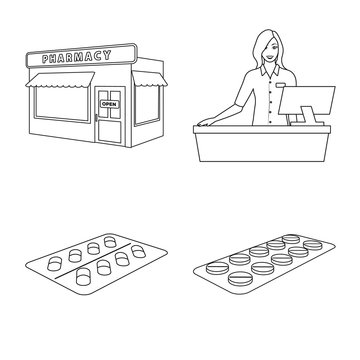 PHARMACY

OPEN