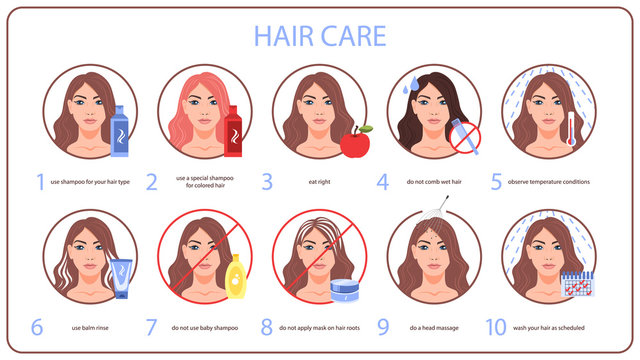 HAIR CARE

1 use shampoo for your hair type

2 use a special shampoo for colored hair

3 eat right

4 do not comb wet hair

5 observe temperature conditions

6 use balm rinse

7 do not use baby shampoo

8 do not apply mask on hair roots

9 do a head massage

10 wash your hair as scheduled