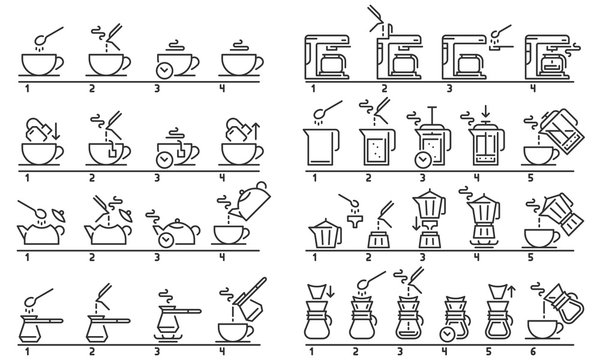 1 2 3 4

1 2 3 4

1 2 3 4

1 2 3 4

1 2 3 4

1 2 3 4 5

1 2 3 4 5

1 2 3 4 5 6