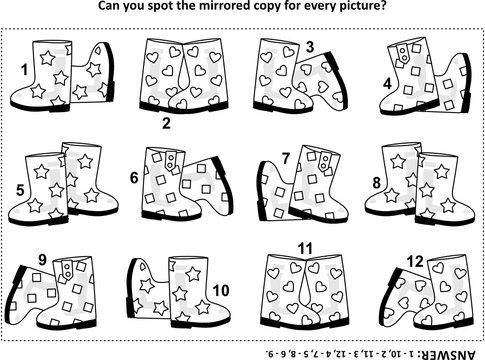 Can you spot the mirrored copy for every picture?

1

2

3

4

5

6

7

8

9

10

11

12

ANSWER: 1 - 10, 2 - 11, 3 - 12, 4 - 7, 5 - 8, 6 - 9.