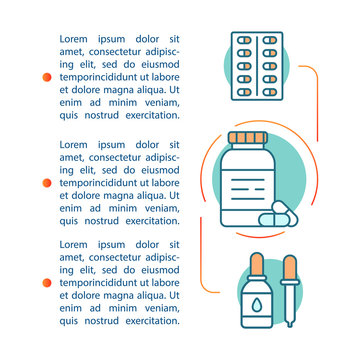 Lorem ipsum dolor sit amet, consectetur adipiscing elit, sed do eiusmod temporincididunt ut labore et dolore magna aliqua. Ut enim ad minim veniam, quis nostrud exercitation.

Lorem ipsum dolor sit amet, consectetur adipiscing elit, sed do eiusmod temporincididunt ut labore et dolore magna aliqua. Ut enim ad minim veniam, quis nostrud exercitation.

Lorem ipsum dolor sit amet, consectetur adipiscing elit, sed do eiusmod temporincididunt ut labore et dolore magna aliqua. Ut enim ad minim veniam, quis nostrud exercitation.