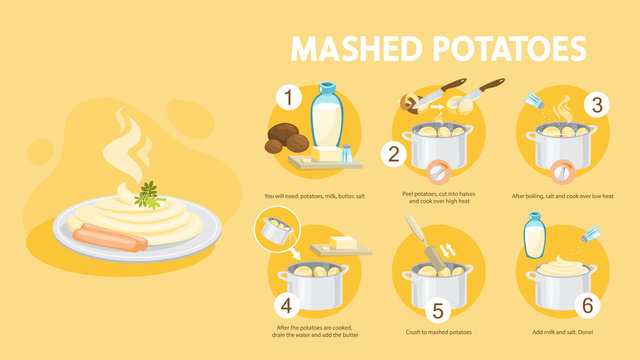 MASHED POTATOES

1
You will need: potatoes, milk, butter, salt

2
Peel potatoes, cut into halves and cook over high heat

3
After boiling, salt and cook over low heat

4
After the potatoes are cooked, drain the water and add the butter

5
Crush to mashed potatoes

6
Add milk and salt. Done!