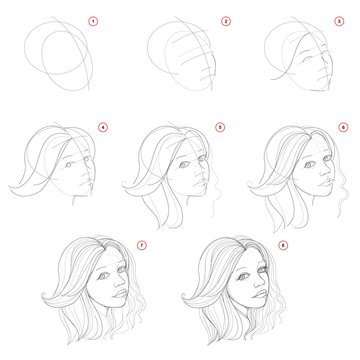 1
2
3
4
5
6
7
8