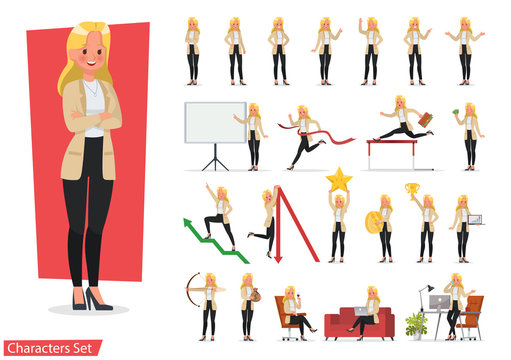 Characters Set