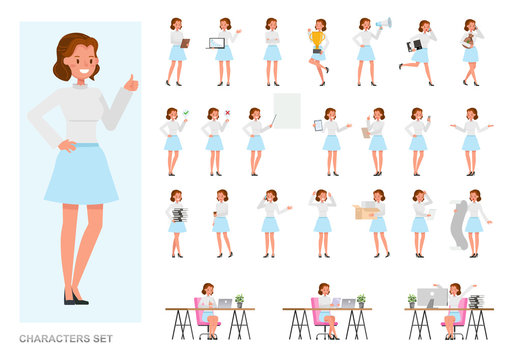 CHARACTERS SET