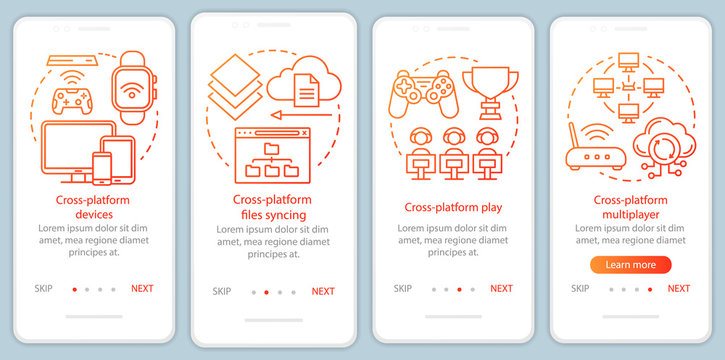 Cross-platform devices
Lorem ipsum dolor sit dim amet, mea regione diamet principes at.

SKIP NEXT

Cross-platform files syncing
Lorem ipsum dolor sit dim amet, mea regione diamet principes at.

SKIP NEXT

Cross-platform play
Lorem ipsum dolor sit dim amet, mea regione diamet principes at.

SKIP NEXT

Cross-platform multiplayer
Lorem ipsum dolor sit dim amet, mea regione diamet

Learn more

SKIP NEXT