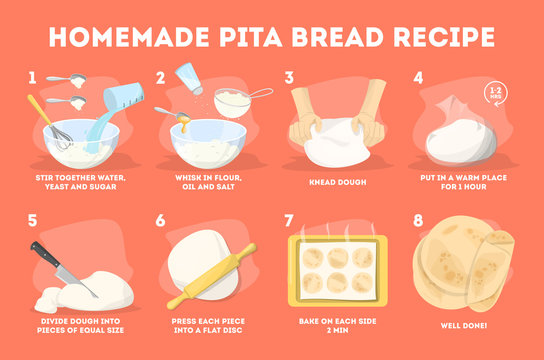 HOMEMADE PITA BREAD RECIPE

1
STIR TOGETHER WATER, YEAST AND SUGAR

2
WHISK IN FLOUR, OIL AND SALT

3
KNEAD DOUGH

4
1-2 HRS
PUT IN A WARM PLACE FOR 1 HOUR

5
DIVIDE DOUGH INTO PIECES OF EQUAL SIZE

6
PRESS EACH PIECE INTO A FLAT DISC

7
BAKE ON EACH SIDE 2 MIN

8
WELL DONE!