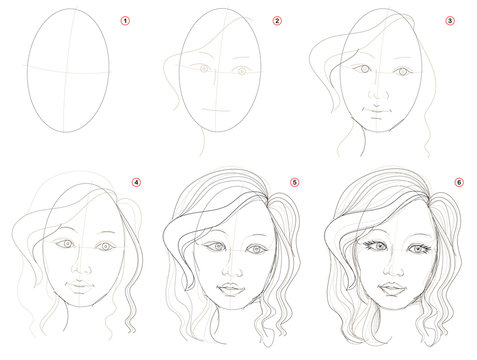 1

2

3

4

5

6