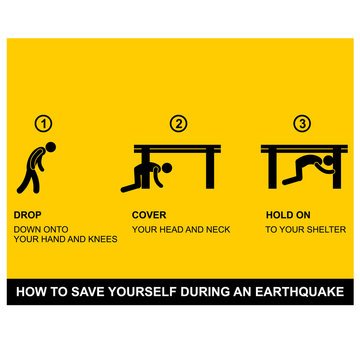 ①

DROP
DOWN ONTO YOUR HAND AND KNEES

②

COVER
YOUR HEAD AND NECK

③

HOLD ON
TO YOUR SHELTER

HOW TO SAVE YOURSELF DURING AN EARTHQUAKE