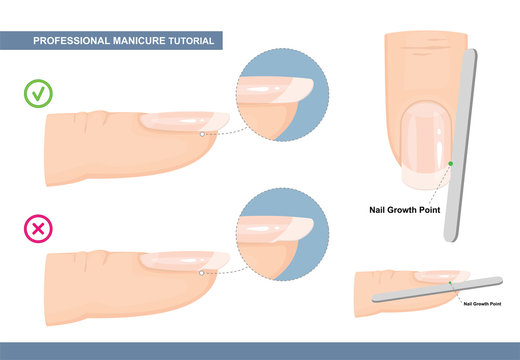 PROFESSIONAL MANICURE TUTORIAL

Nail Growth Point

Nail Growth Point