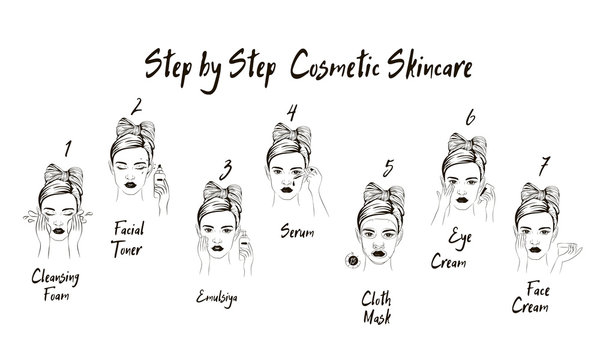 Step by Step Cosmetic Skincare

1
Cleansing Foam

2
Facial Toner

3
Emulsiya

4
Serum

5
Cloth Mask

6
Eye Cream

7
Face Cream