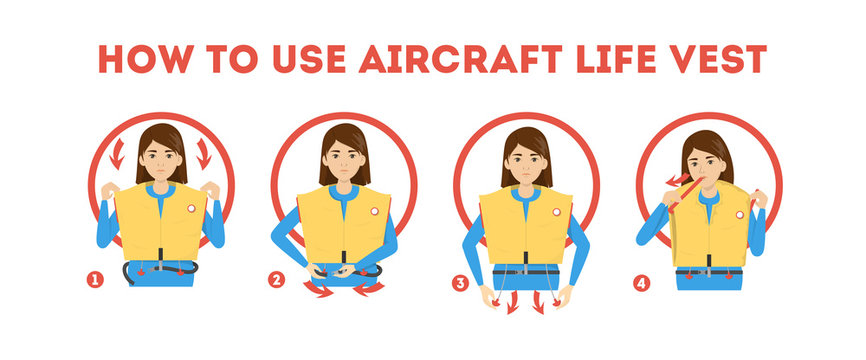 HOW TO USE AIRCRAFT LIFE VEST

1

2

3

4