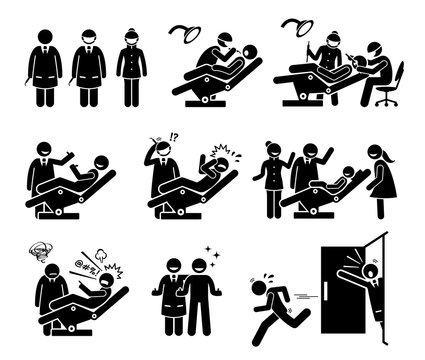 !?

@#%!