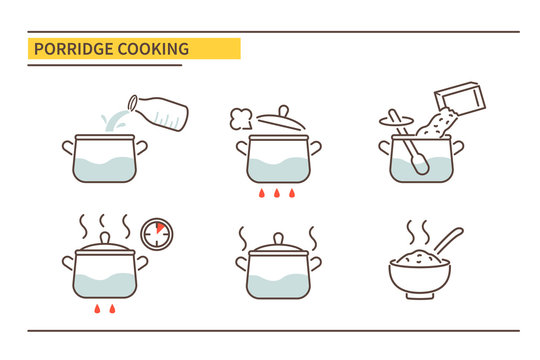 PORRIDGE COOKING