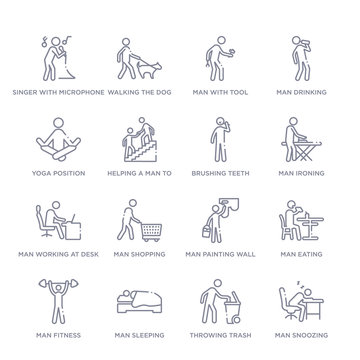 SINGER WITH MICROPHONE WALKING THE DOG MAN WITH TOOL MAN DRINKING

YOGA POSITION HELPING A MAN TO BRUSHING TEETH MAN IRONING

MAN WORKING AT DESK MAN SHOPPING MAN PAINTING WALL MAN EATING

MAN FITNESS MAN SLEEPING THROWING TRASH MAN SNOOZING