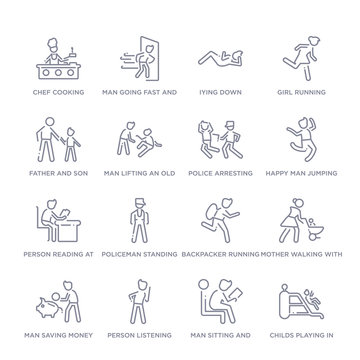 CHEF COOKING
MAN GOING FAST AND
IYING DOWN
GIRL RUNNING

FATHER AND SON
MAN LIFTING AN OLD
POLICE ARRESTING
HAPPY MAN JUMPING

PERSON READING AT
POLICEMAN STANDING
BACKPACKER RUNNING
MOTHER WALKING WITH

MAN SAVING MONEY
PERSON LISTENING
MAN SITTING AND
CHILDS PLAYING IN