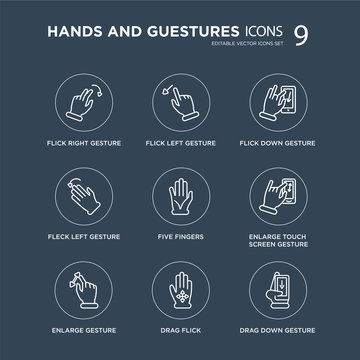 HANDS AND GUESTURES ICONS 9
EDITABLE VECTOR ICONS SET

FLICK RIGHT GESTURE

FLICK LEFT GESTURE

FLICK DOWN GESTURE

FLECK LEFT GESTURE

FIVE FINGERS

ENLARGE TOUCH SCREEN GESTURE

ENLARGE GESTURE

DRAG FLICK

DRAG DOWN GESTURE