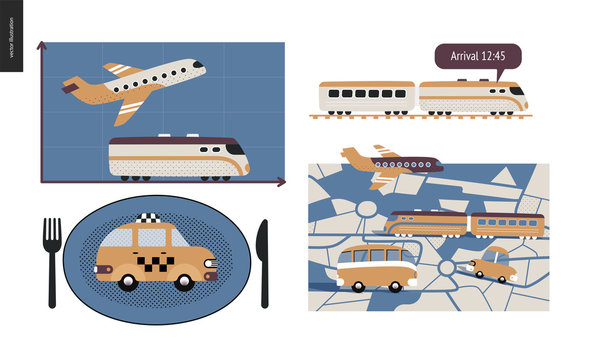 vector illustration

Arrival 12:45