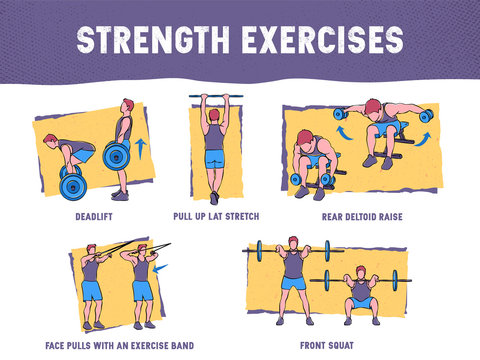 STRENGTH EXERCISES

DEADLIFT

PULL UP LAT STRETCH

REAR DELTOID RAISE

FACE PULLS WITH AN EXERCISE BAND

FRONT SQUAT