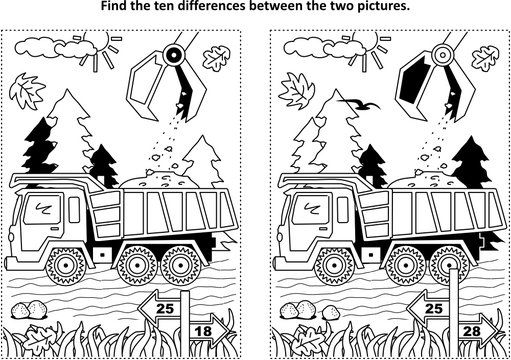 Find the ten differences between the two pictures.

25
18

25
28