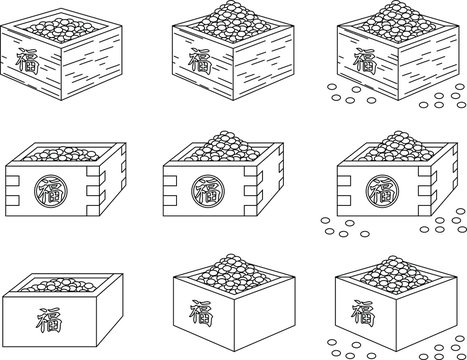 福
福
福
福
福
福
福
福
福