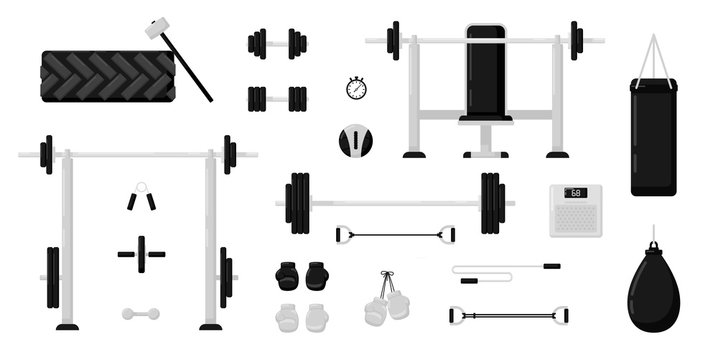 68