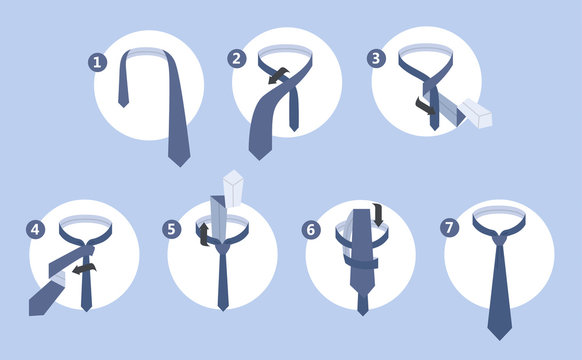 1
2
3
4
5
6
7