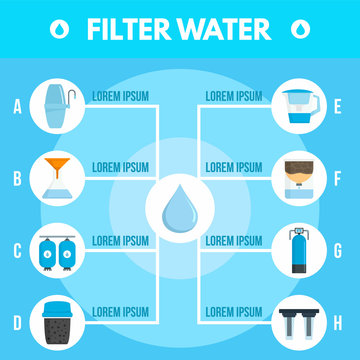 FILTER WATER

A LOREM IPSUM

B LOREM IPSUM

C LOREM IPSUM

D LOREM IPSUM

LOREM IPSUM E

LOREM IPSUM F

LOREM IPSUM G

LOREM IPSUM H