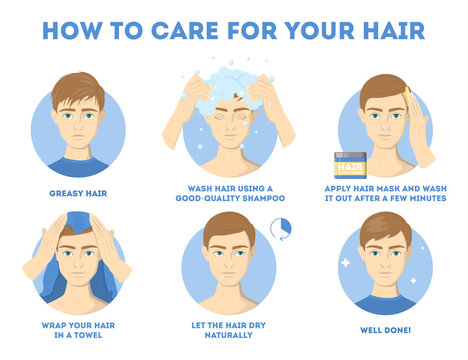 HOW TO CARE FOR YOUR HAIR

GREASY HAIR

WASH HAIR USING A GOOD-QUALITY SHAMPOO

HAIR

APPLY HAIR MASK AND WASH IT OUT AFTER A FEW MINUTES

WRAP YOUR HAIR IN A TOWEL

LET THE HAIR DRY NATURALLY

WELL DONE!