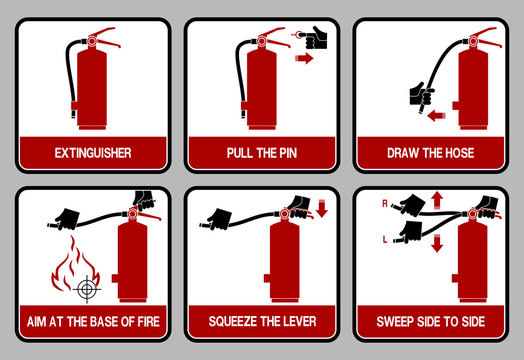 EXTINGUISHER

PULL THE PIN

DRAW THE HOSE

AIM AT THE BASE OF FIRE

SQUEEZE THE LEVER

R
L
SWEEP SIDE TO SIDE