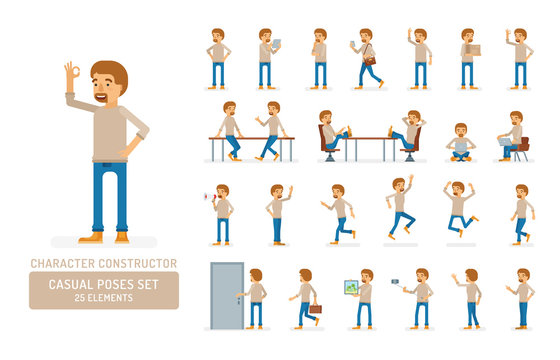 CHARACTER CONSTRUCTOR

CASUAL POSES SET
25 ELEMENTS